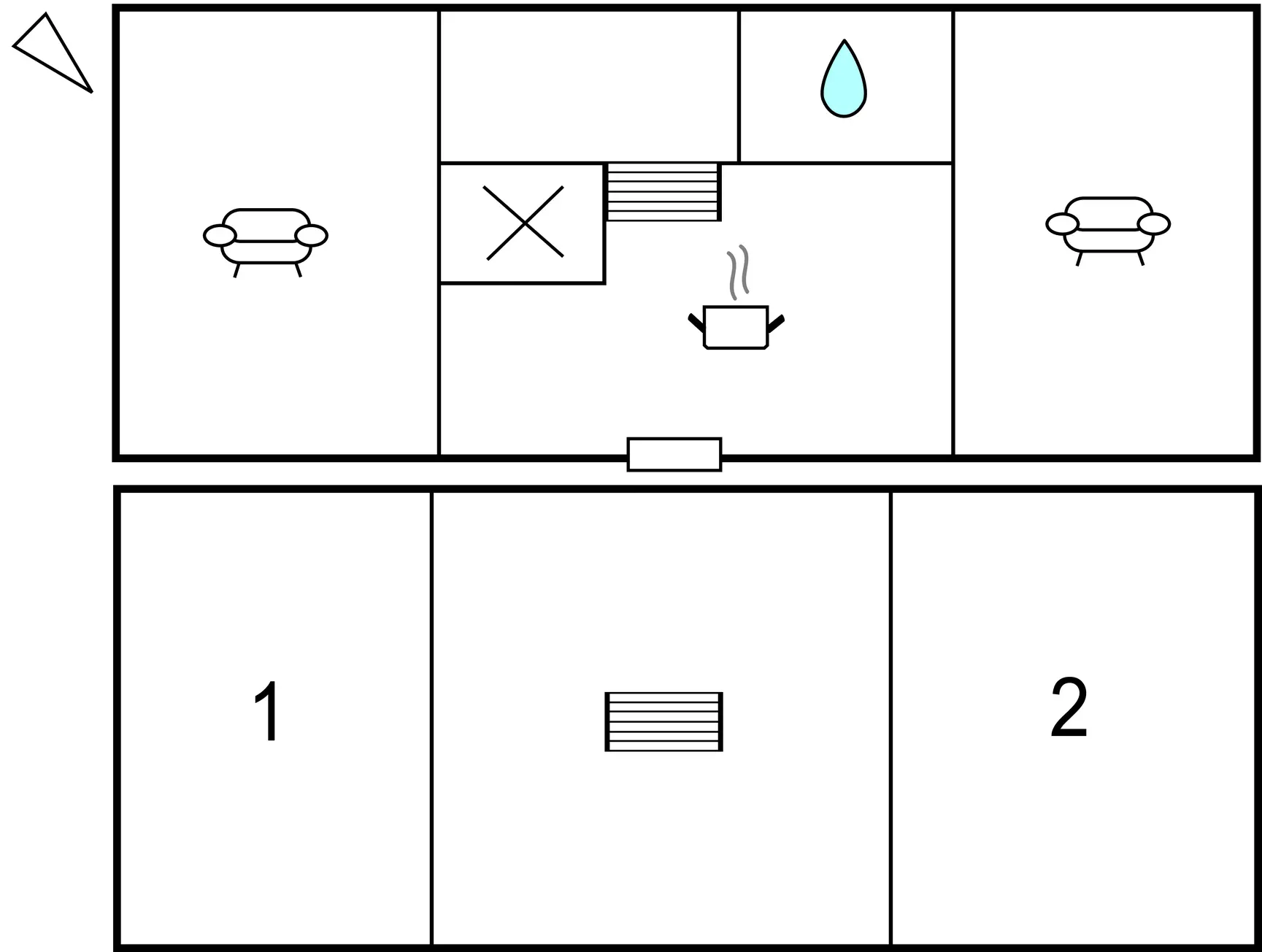 1

2