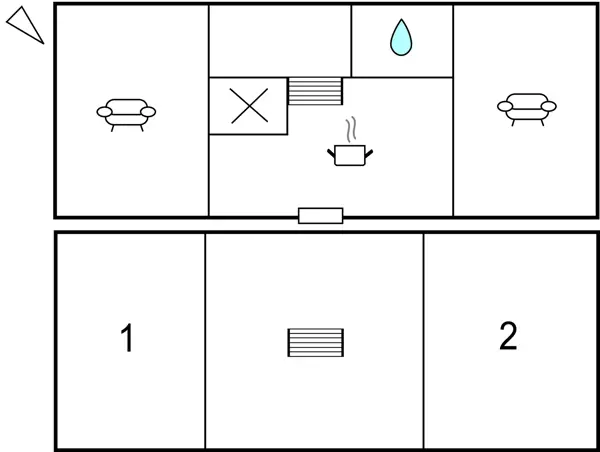 1

2