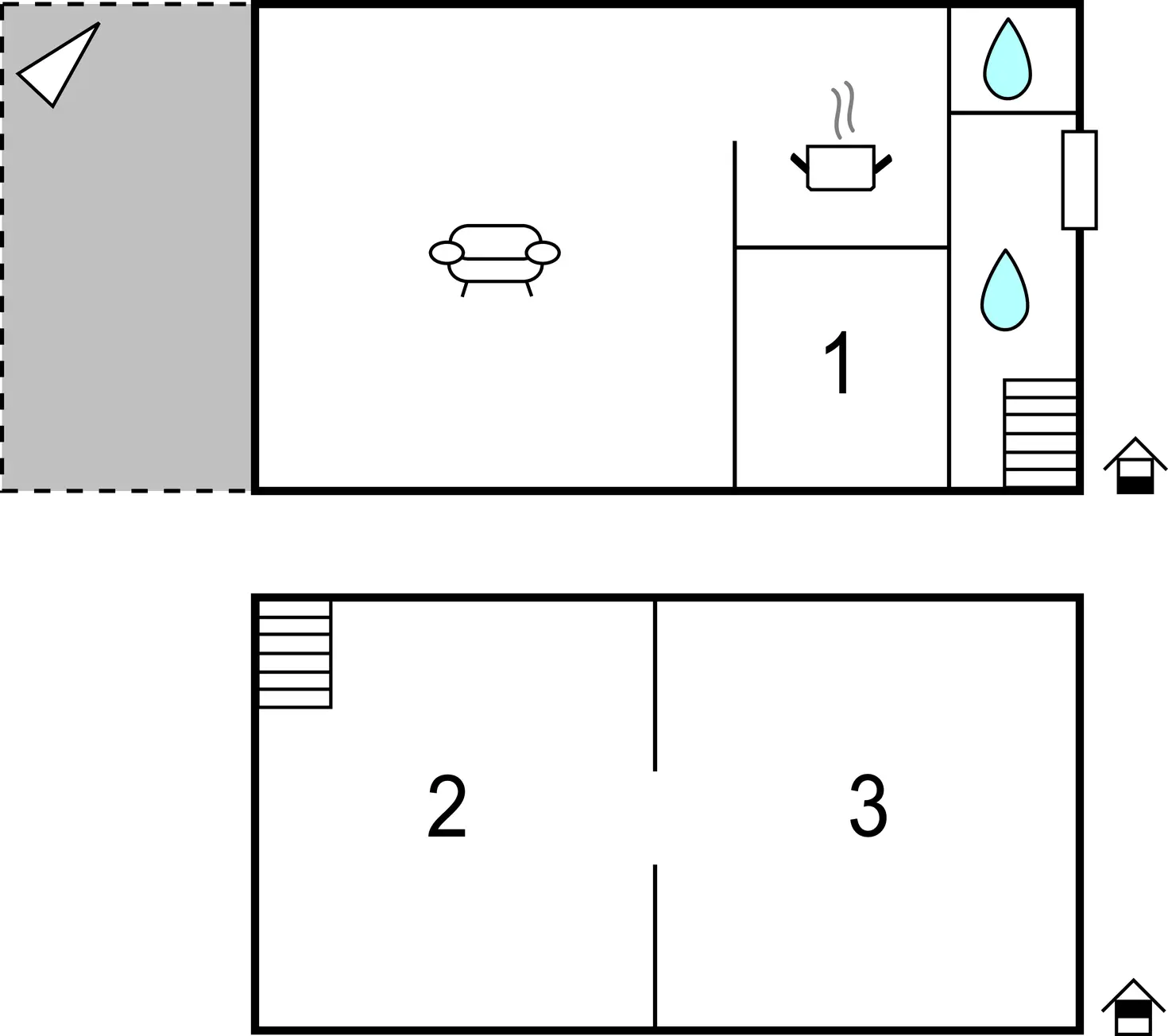 1

2

3