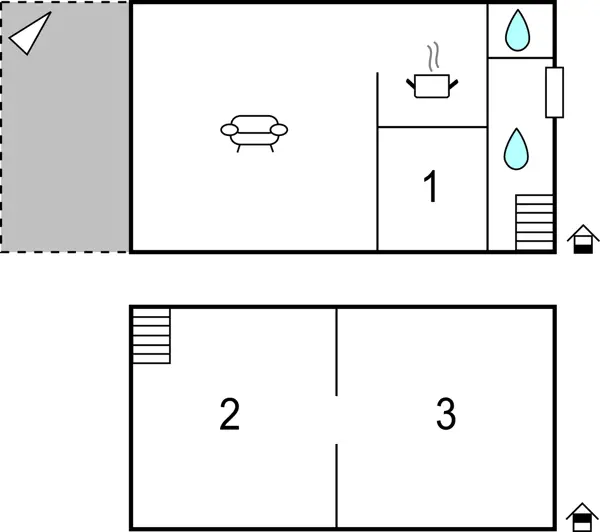 1

2

3