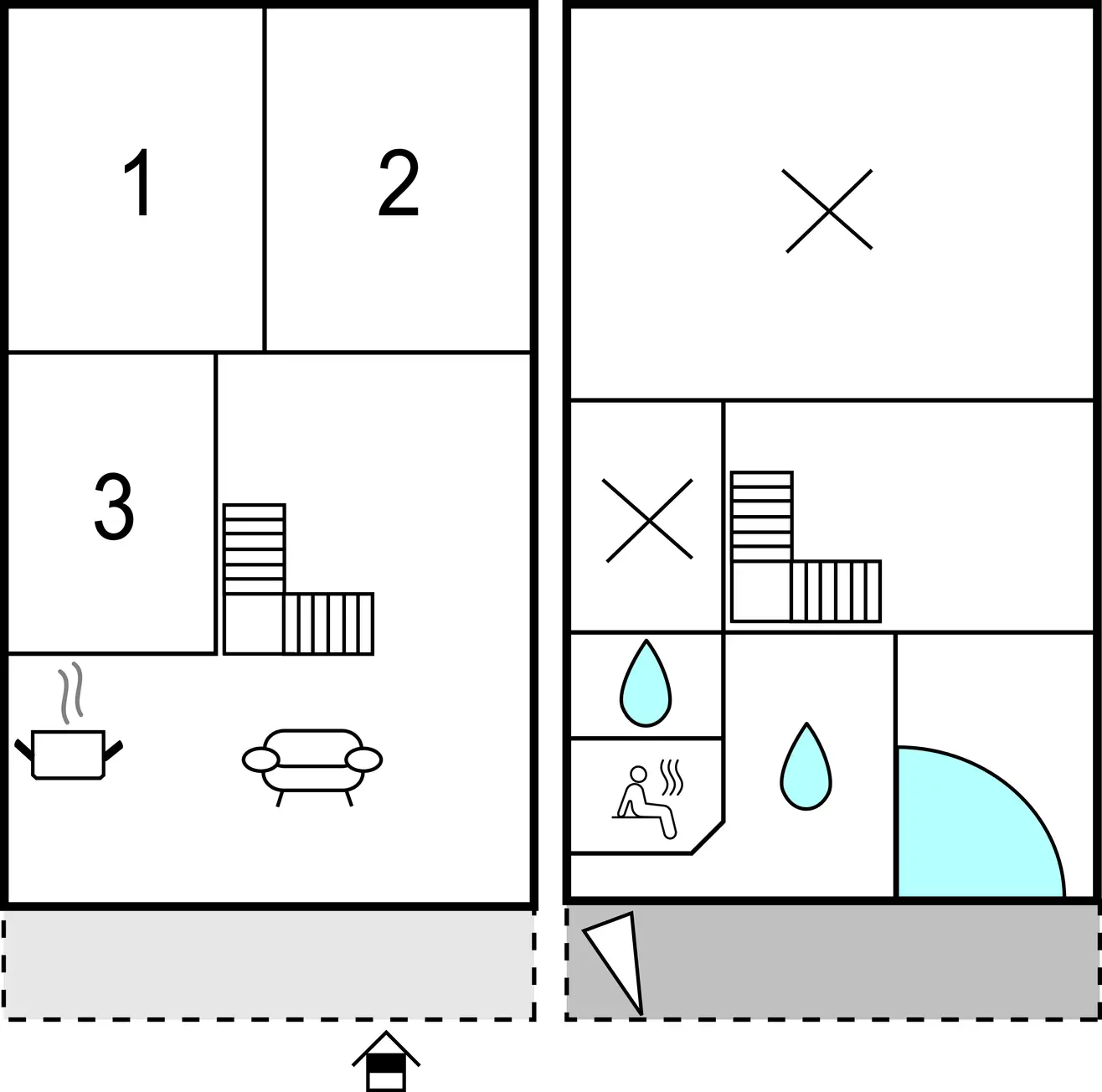 1
2
3