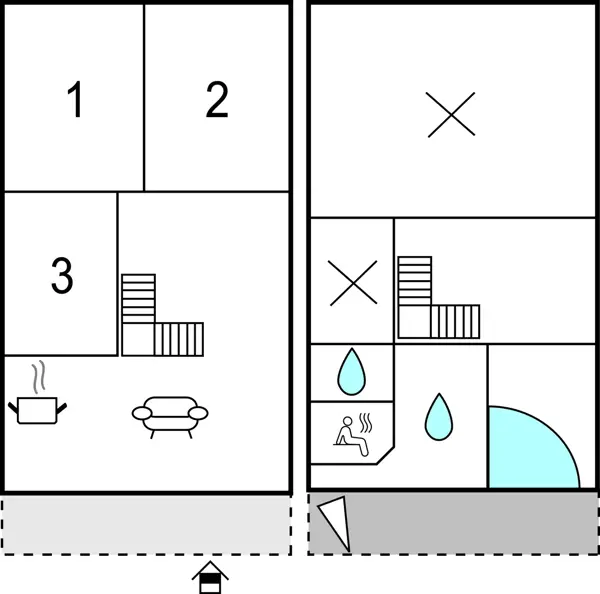 1
2
3