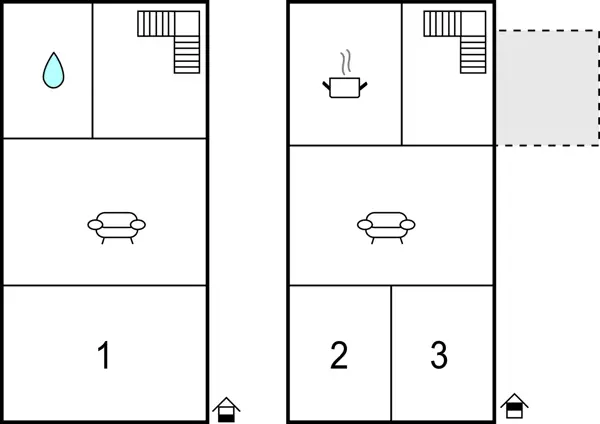 1

2

3