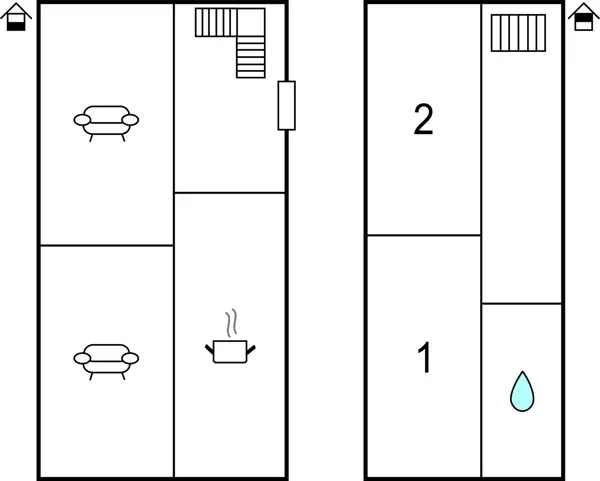 2

1