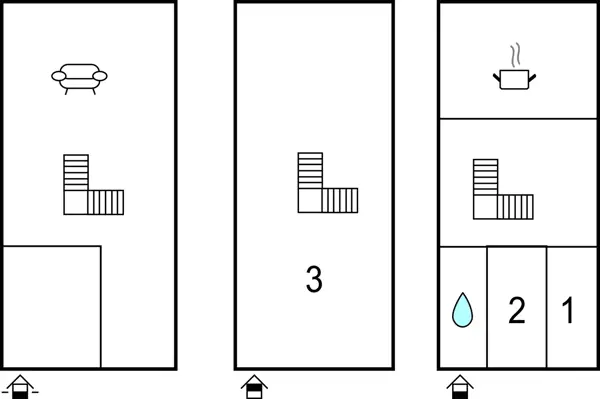 3

2 1